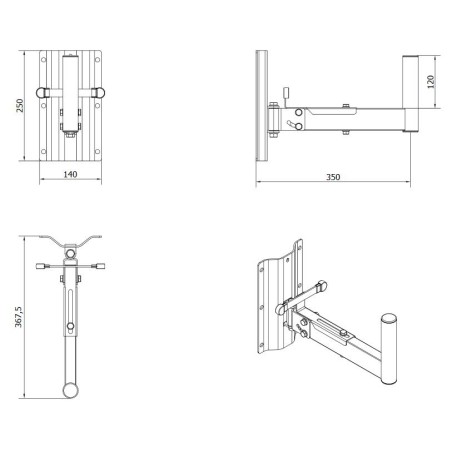 250
140
120
350
367,5